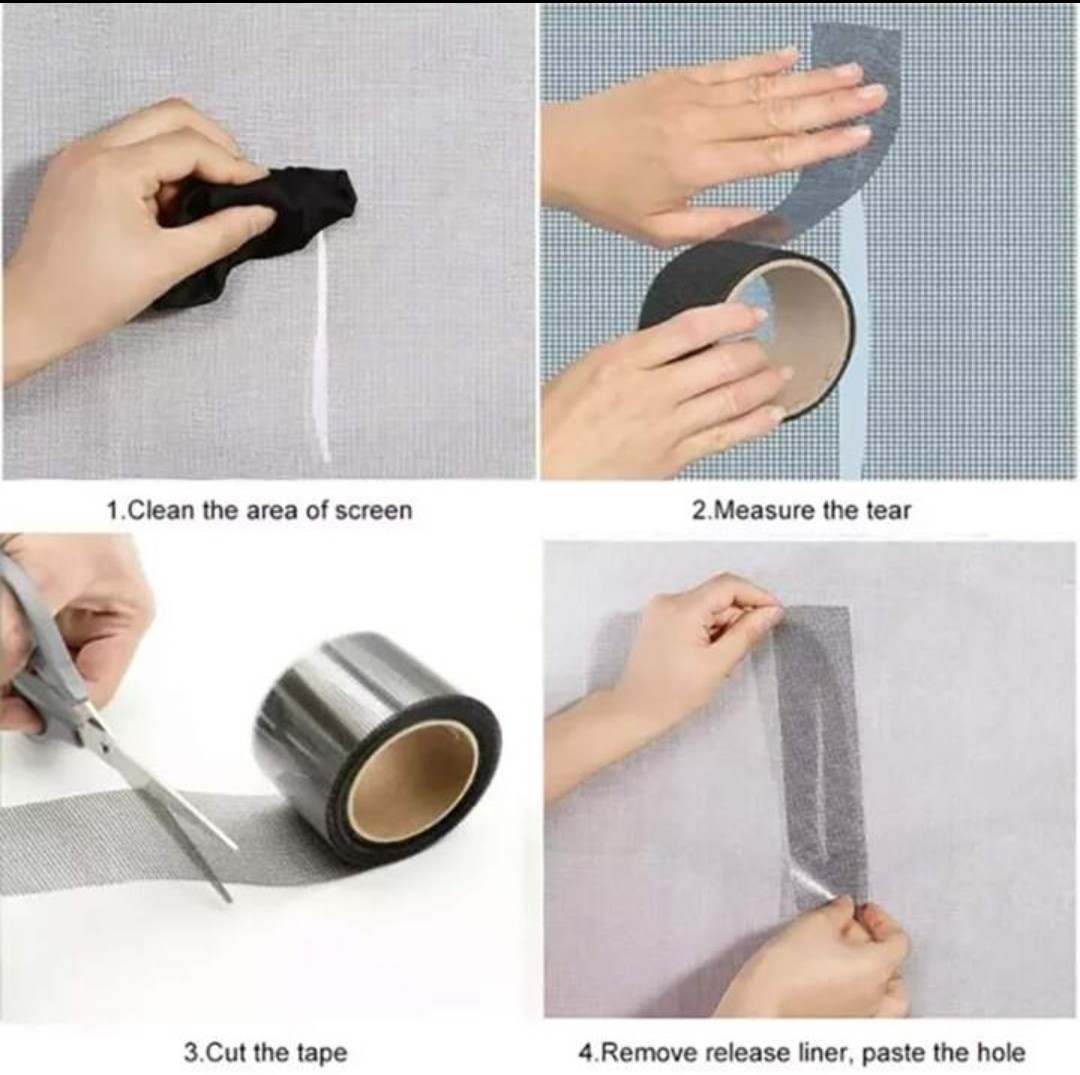 1.Clean the area of screen

2.Measure the tear

3.Cut the tape

4.Remove release liner, paste the hole